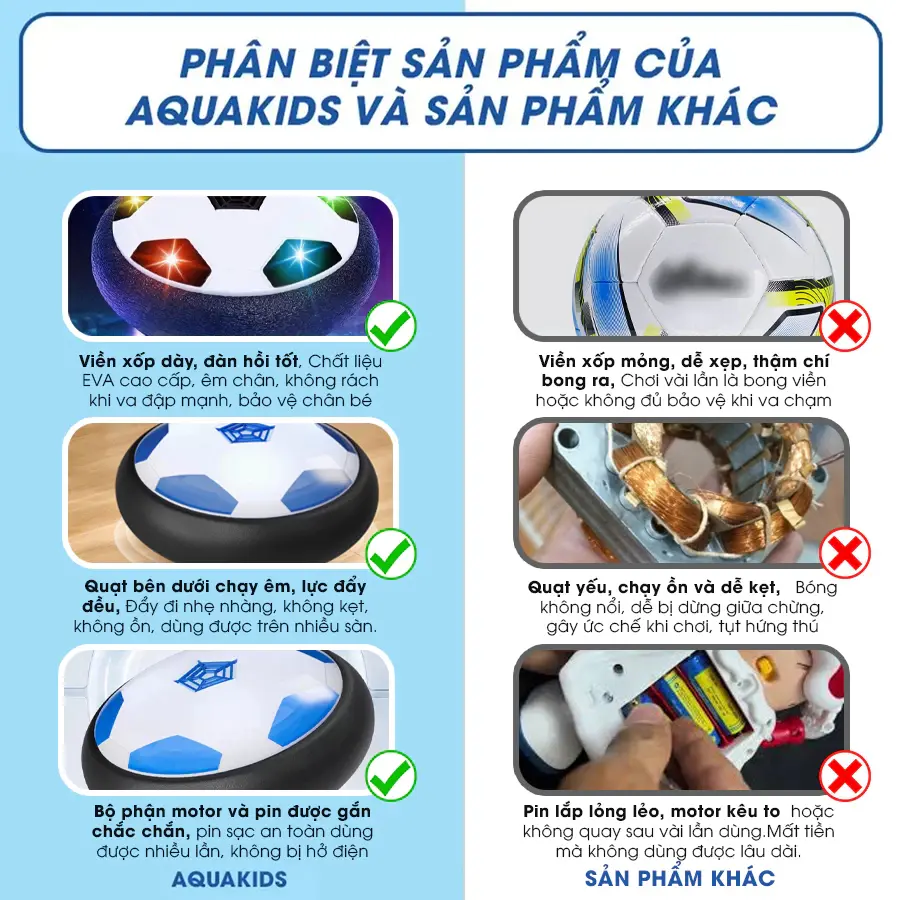 PHÂN BIỆT SẢN PHẨM CỦA AQUAKIDS VÀ SẢN PHẨM KHÁC

Viền xốp dày, đàn hồi tốt, Chất liệu EVA cao cấp, êm chân, không rách khi va đập mạnh, bảo vệ chân bé

Quạt bên dưới chạy êm, lực đẩy đều, Đẩy đi nhẹ nhàng, không kẹt, không ồn, dùng được trên nhiều sàn.

Bộ phận motor và pin được gắn chắc chắn, pin sạc an toàn dùng được nhiều lần, không bị hở điện

AQUAKIDS

Viền xốp mỏng, dễ xẹp, thậm chí bong ra, Chơi vài lần là bong viền hoặc không đủ bảo vệ khi va chạm

Quạt yếu, chạy ồn và dễ kẹt, Bóng không nổi, dễ bị dừng giữa chừng, gây ức chế khi chơi, tụt hứng thú

Pin lắp lỏng lẻo, motor kêu to hoặc không quay sau vài lần dùng.Mất tiền mà không dùng được lâu dài.

SẢN PHẨM KHÁC